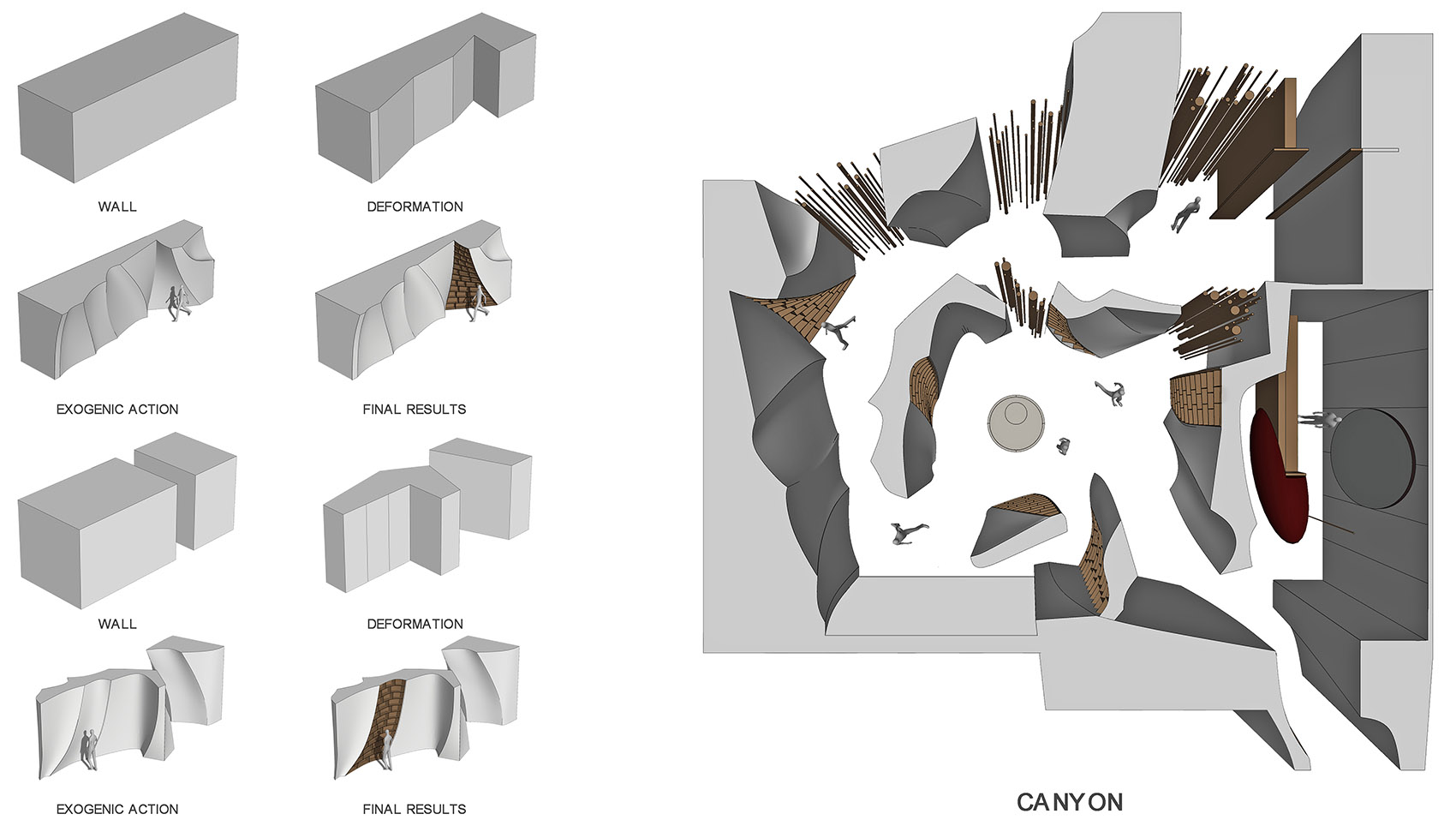 WALL

DEFORMATION

EXOGENIC ACTION

FINAL RESULTS

WALL

DEFORMATION

EXOGENIC ACTION

FINAL RESULTS

CANYON